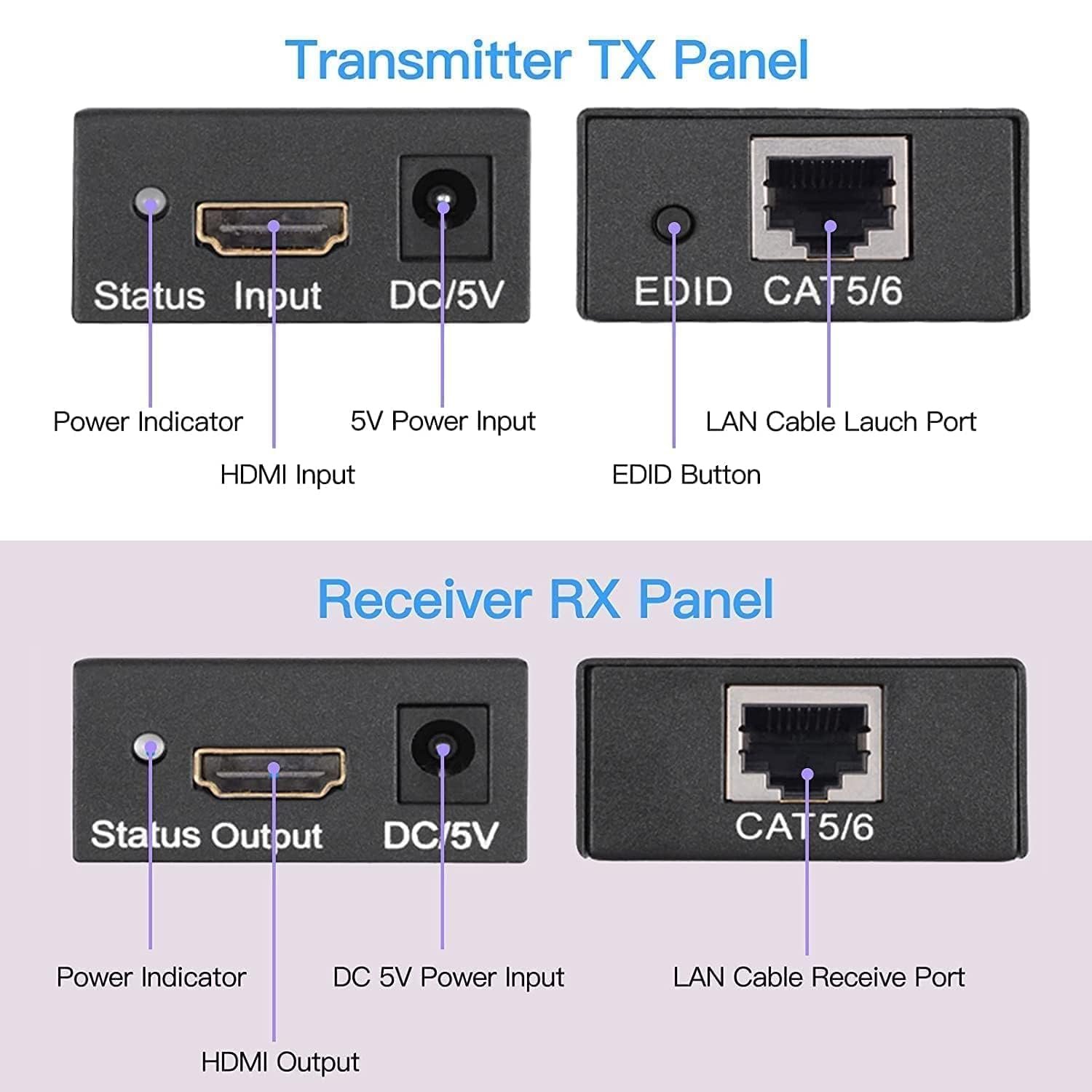 Transmitter TX Panel

Status Input DC/5V

EDID CAT5/6

Power Indicator

5V Power Input

LAN Cable Lauch Port

HDMI Input

EDID Button

Receiver RX Panel

Status Output DC/5V

CAT5/6

Power Indicator

DC 5V Power Input

LAN Cable Receive Port

HDMI Output